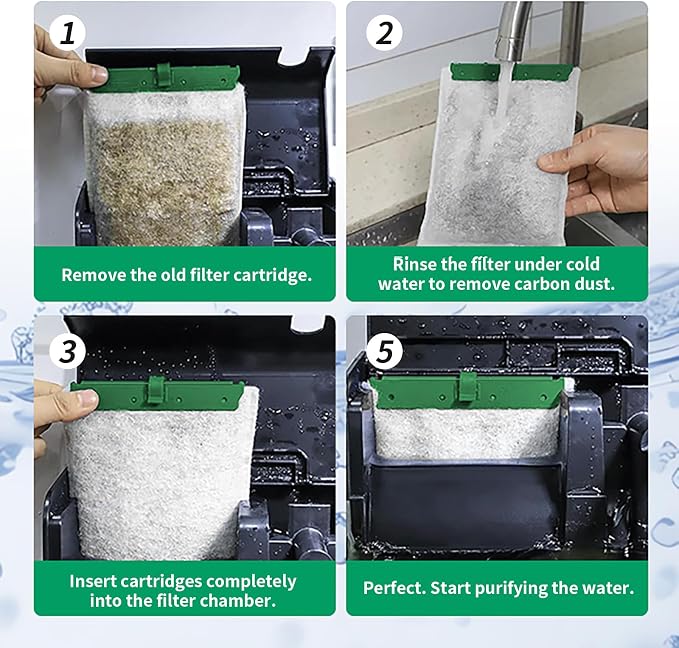 1

Remove the old filter cartridge.

2

Rinse the filter under cold water to remove carbon dust.

3

Insert cartridges completely into the filter chamber.

5

Perfect. Start purifying the water.