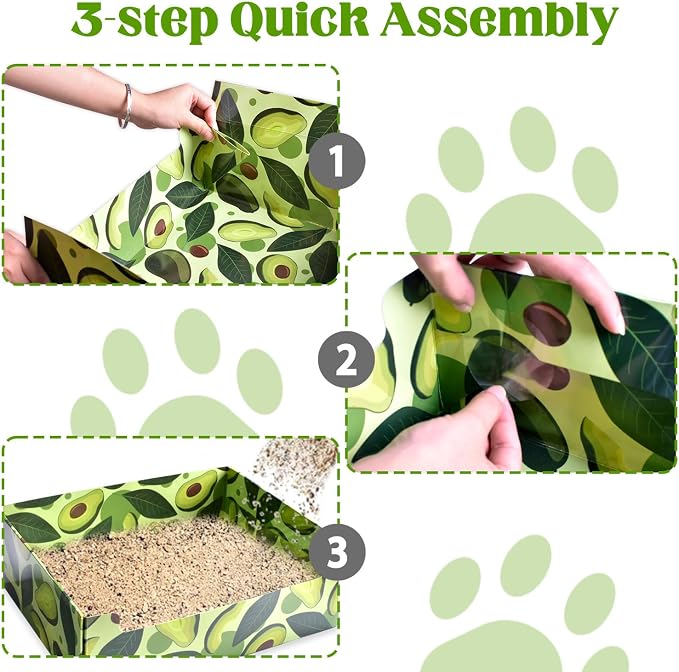 3-step Quick Assembly

1

2

3