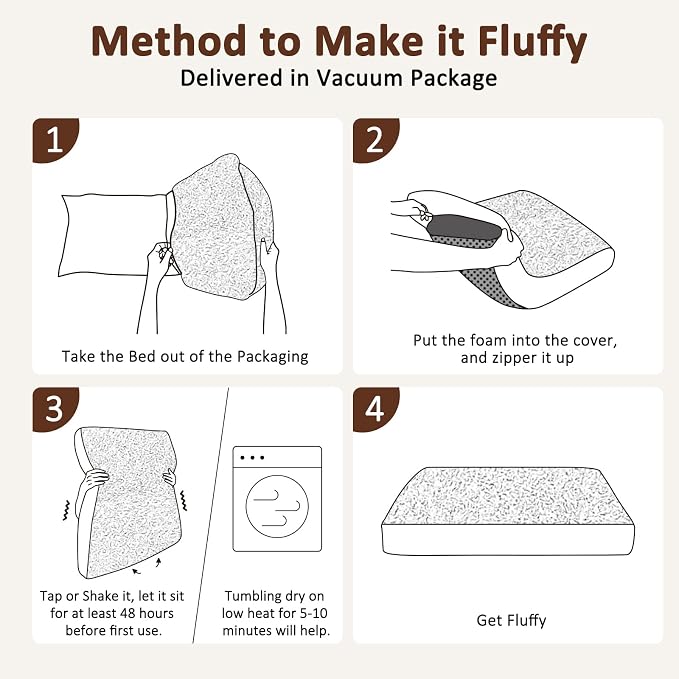 Method to Make it Fluffy
Delivered in Vacuum Package

1
Take the Bed out of the Packaging

2
Put the foam into the cover, and zipper it up

3
Tap or Shake it, let it sit for at least 48 hours before first use.

Tumbling dry on low heat for 5-10 minutes will help.

4
Get Fluffy