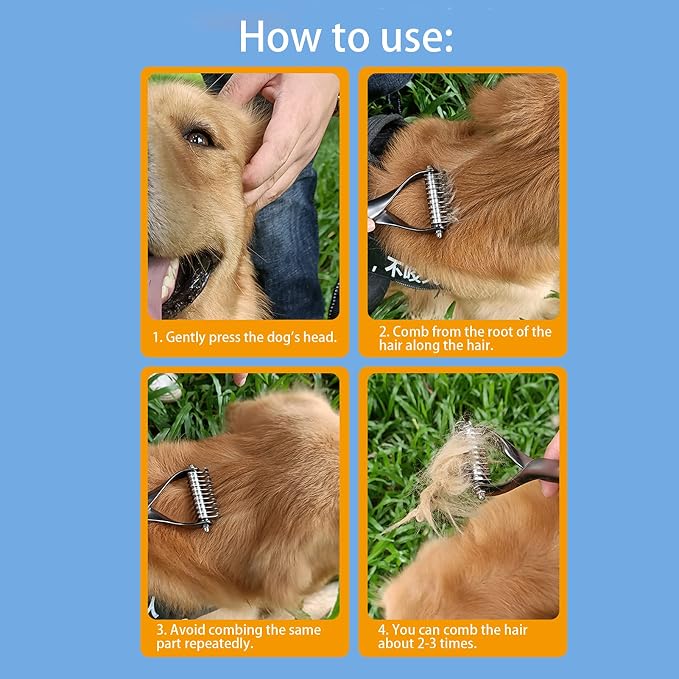 How to use:

1. Gently press the dog's head.

2. Comb from the root of the hair along the hair.

3. Avoid combing the same part repeatedly.

4. You can comb the hair about 2-3 times.