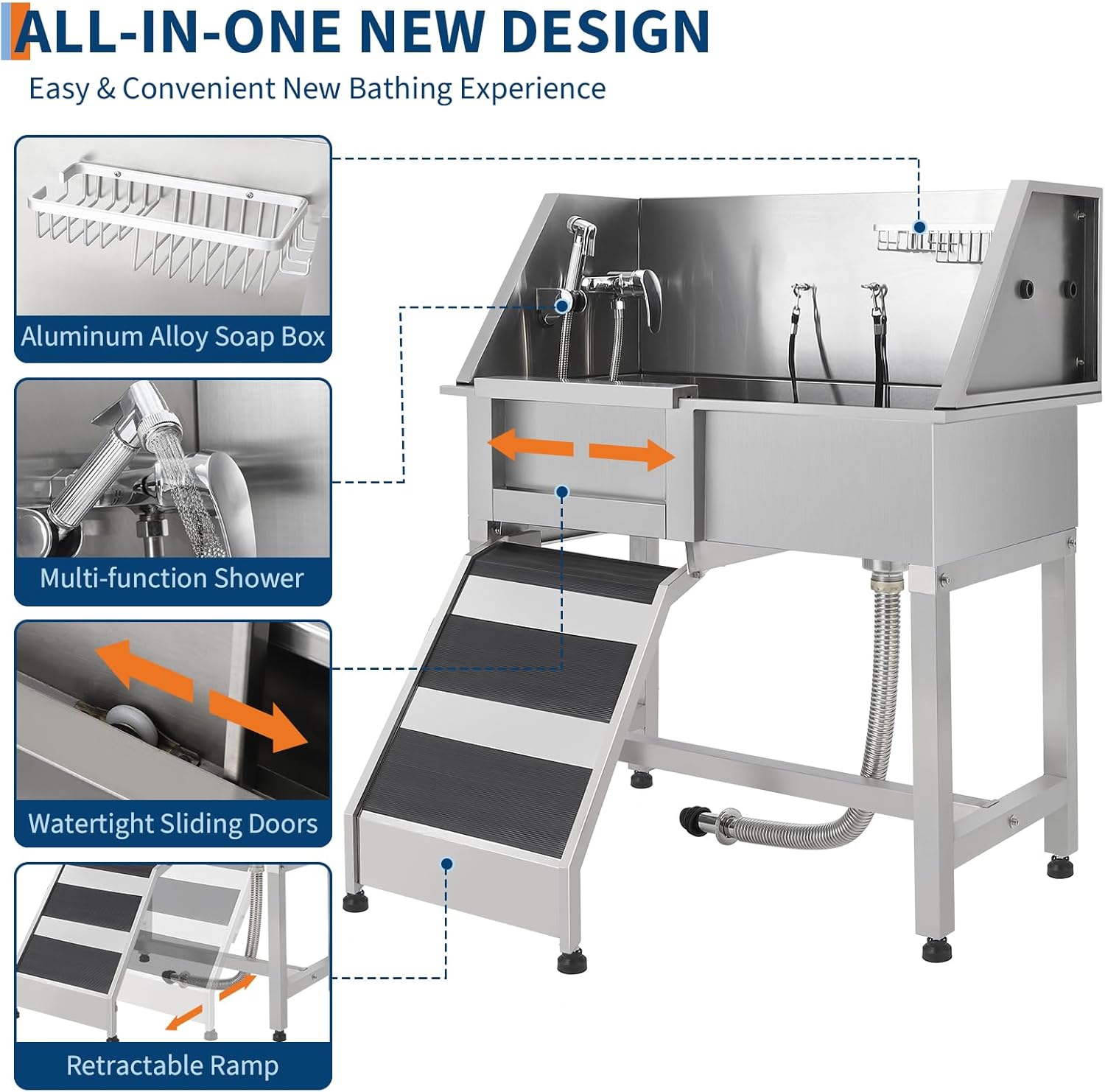 ALL-IN-ONE NEW DESIGN

Easy & Convenient New Bathing Experience

Aluminum Alloy Soap Box

Multi-function Shower

Watertight Sliding Doors

Retractable Ramp