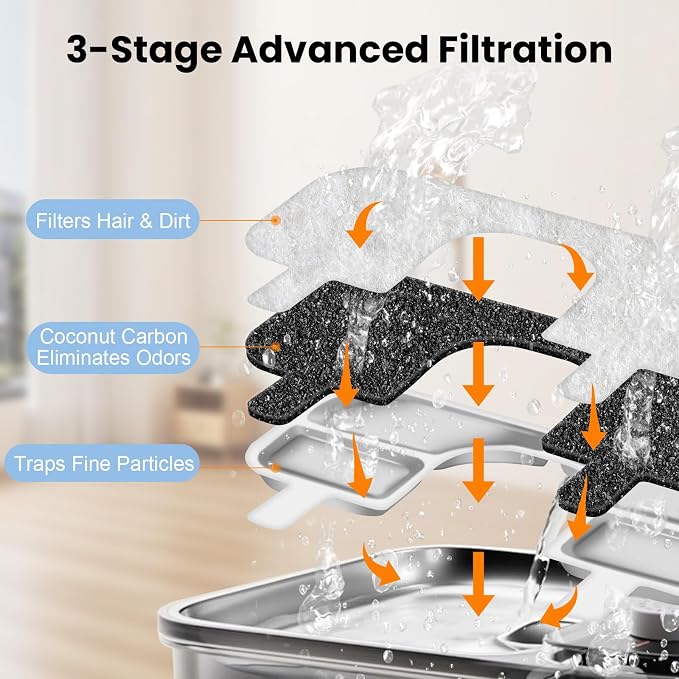 3-Stage Advanced Filtration

Filters Hair & Dirt

Coconut Carbon Eliminates Odors

Traps Fine Particles