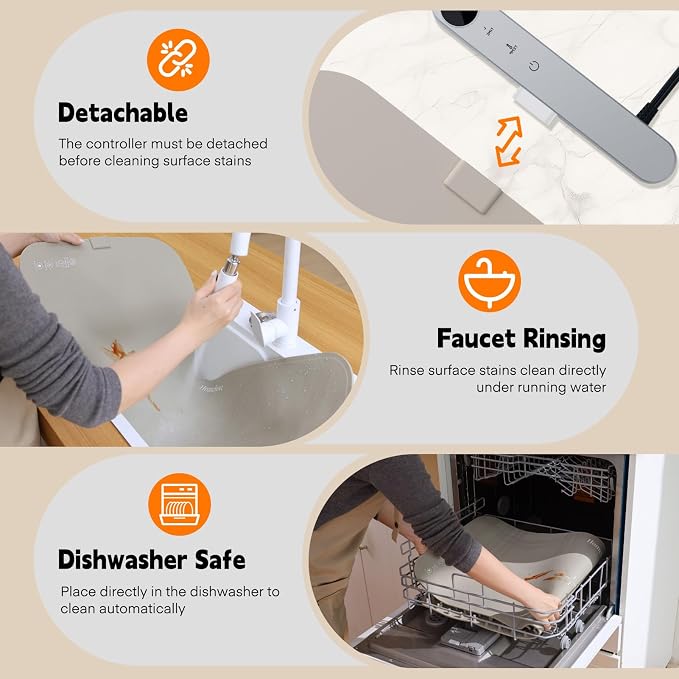 Detachable

The controller must be detached before cleaning surface stains

Faucet Rinsing

Rinse surface stains clean directly under running water

Dishwasher Safe

Place directly in the dishwasher to clean automatically