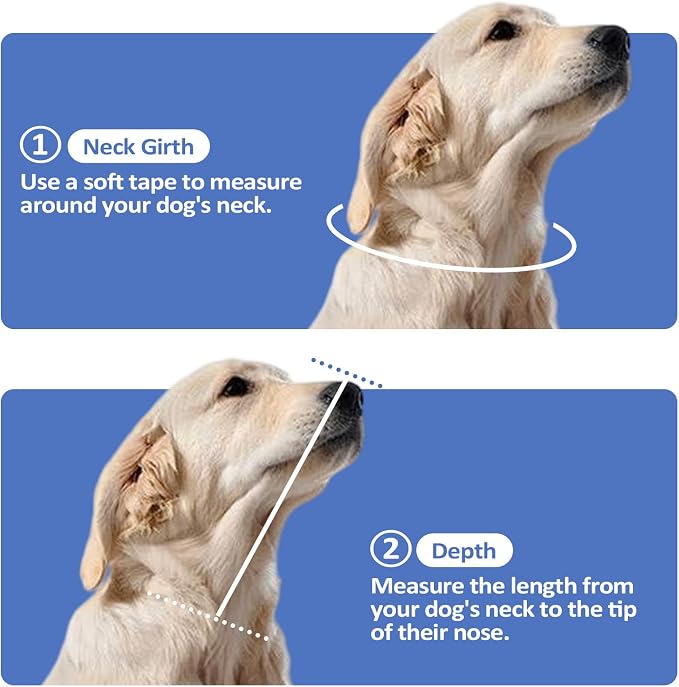 1 Neck Girth
Use a soft tape to measure around your dog's neck.

2 Depth
Measure the length from your dog's neck to the tip of their nose.