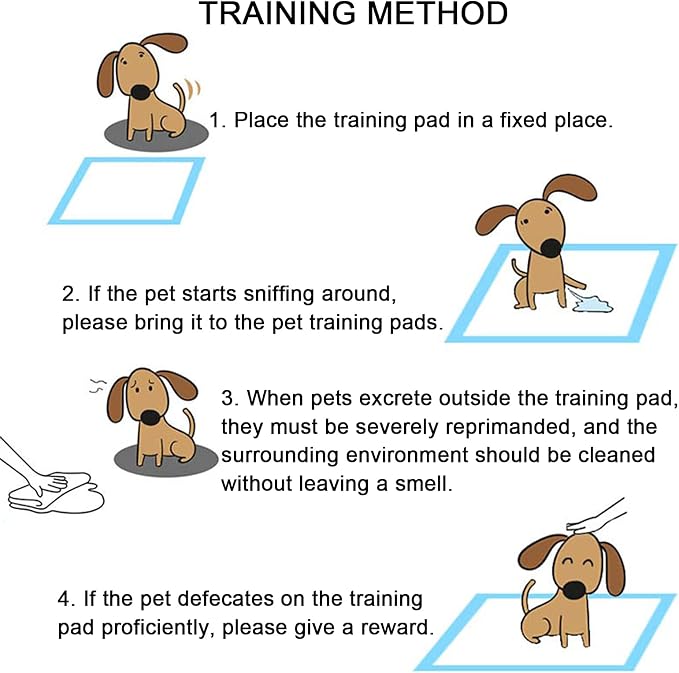 TRAINING METHOD

1. Place the training pad in a fixed place.

2. If the pet starts sniffing around, please bring it to the pet training pads.

3. When pets excrete outside the training pad, they must be severely reprimanded, and the surrounding environment should be cleaned without leaving a smell.

4. If the pet defecates on the training pad proficiently, please give a reward.