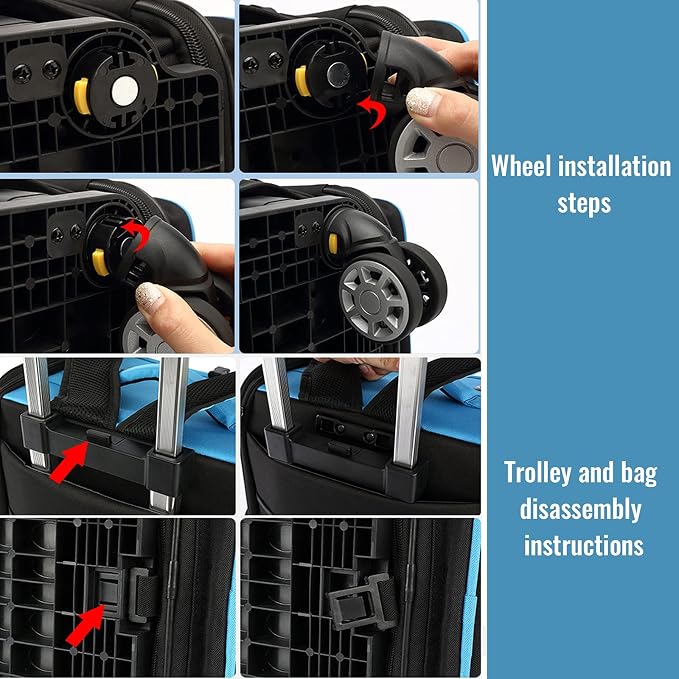 Wheel installation steps

Trolley and bag disassembly instructions