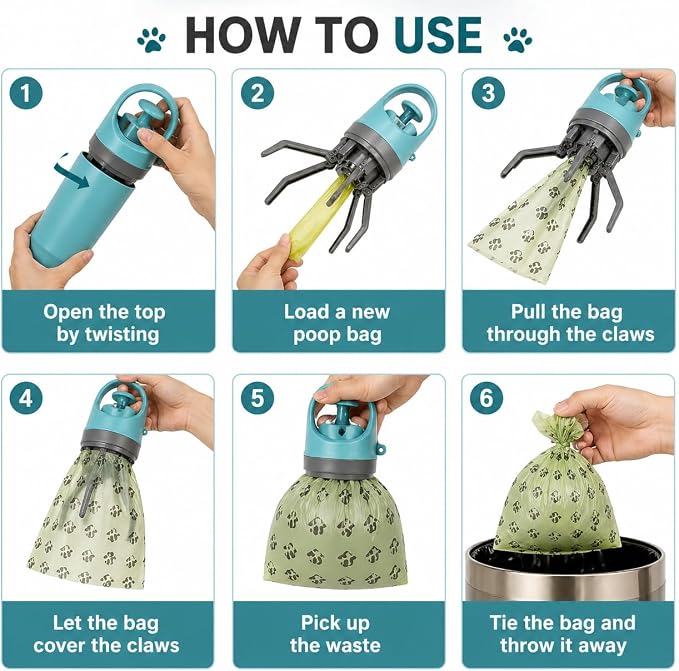 HOW TO USE

1
Open the top by twisting

2
Load a new poop bag

3
Pull the bag through the claws

4
Let the bag cover the claws

5
Pick up the waste

6
Tie the bag and throw it away