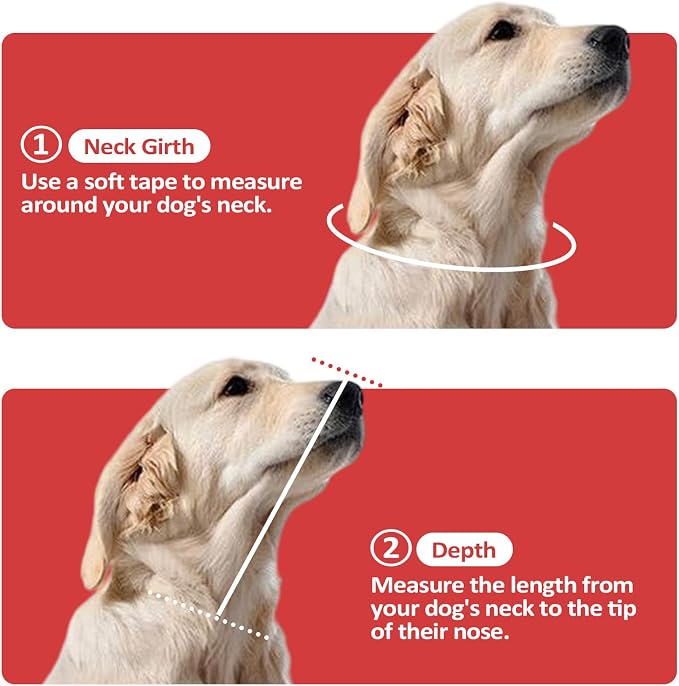 1 Neck Girth
Use a soft tape to measure around your dog's neck.

2 Depth
Measure the length from your dog's neck to the tip of their nose.