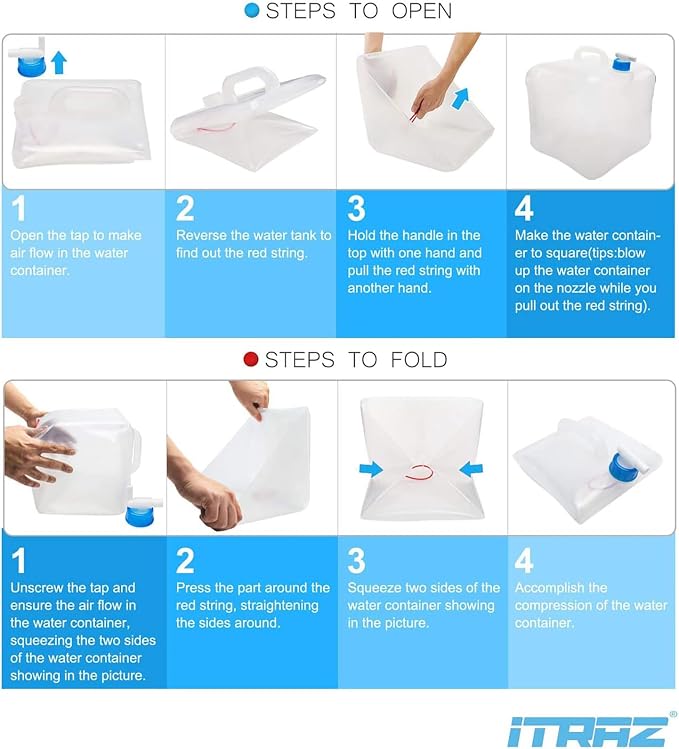 STEPS TO OPEN

1
Open the tap to make air flow in the water container.

2
Reverse the water tank to find out the red string.

3
Hold the handle in the top with one hand and pull the red string with another hand.

4
Make the water container to square(tips:blow up the water container on the nozzle while you pull out the red string).

STEPS TO FOLD

1
Unscrew the tap and ensure the air flow in the water container, squeezing the two sides of the water container showing in the picture.

2
Press the part around the red string, straightening the sides around.

3
Squeeze two sides of the water container showing in the picture.

4
Accomplish the compression of the water container.

ITRAZ®