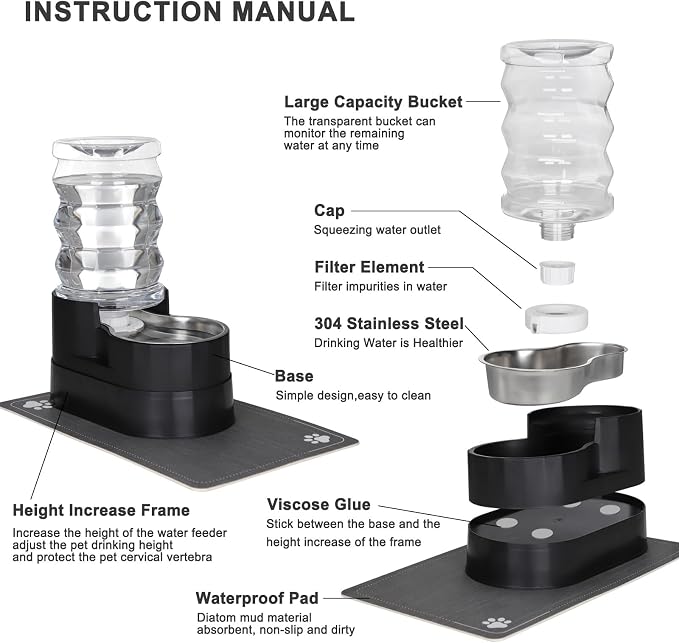 INSTRUCTION MANUAL

Large Capacity Bucket
The transparent bucket can monitor the remaining water at any time

Cap
Squeezing water outlet

Filter Element
Filter impurities in water

304 Stainless Steel
Drinking Water is Healthier

Base
Simple design,easy to clean

Height Increase Frame
Increase the height of the water feeder adjust the pet drinking height and protect the pet cervical vertebra

Viscose Glue
Stick between the base and the height increase of the frame

Waterproof Pad
Diatom mud material absorbent, non-slip and dirty