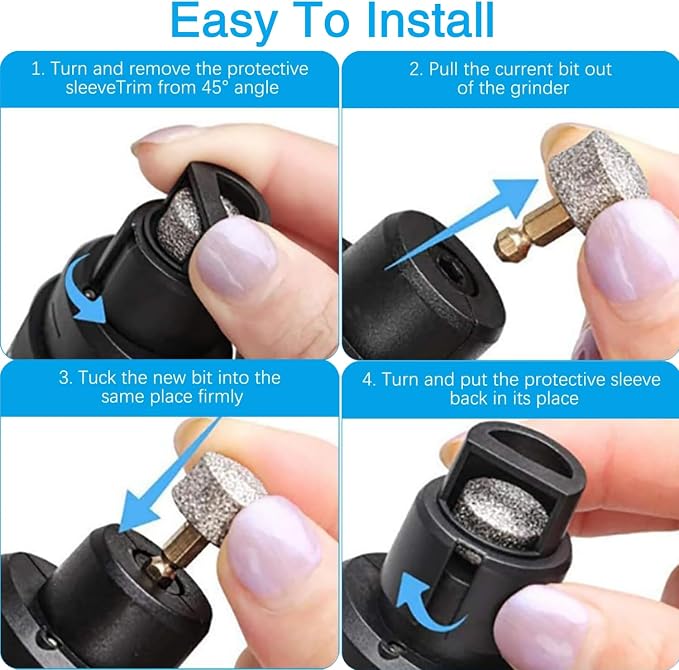 Easy To Install

1. Turn and remove the protective sleeveTrim from 45° angle

2. Pull the current bit out of the grinder

3. Tuck the new bit into the same place firmly

4. Turn and put the protective sleeve back in its place