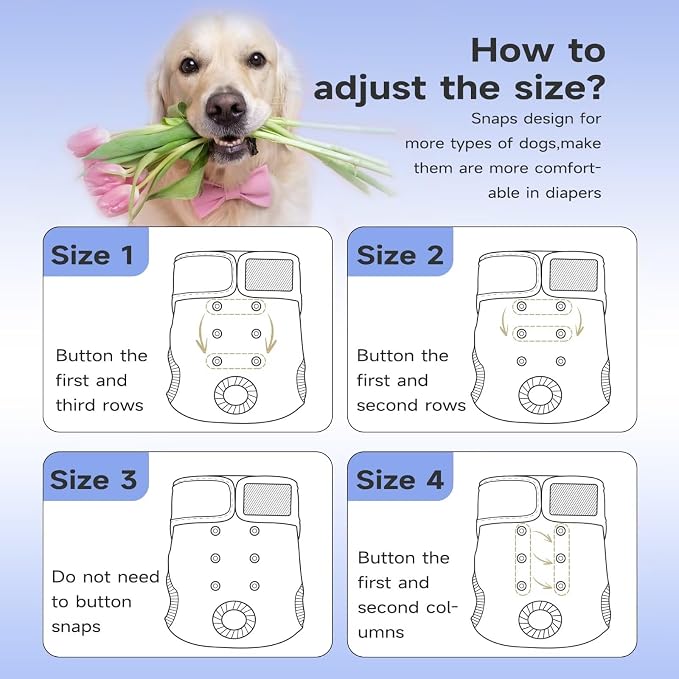 How to adjust the size?

Snaps design for more types of dogs,make them are more comfortable in diapers

Size 1

Button the first and third rows

Size 2

Button the first and second rows

Size 3

Do not need to button snaps

Size 4

Button the first and second columns