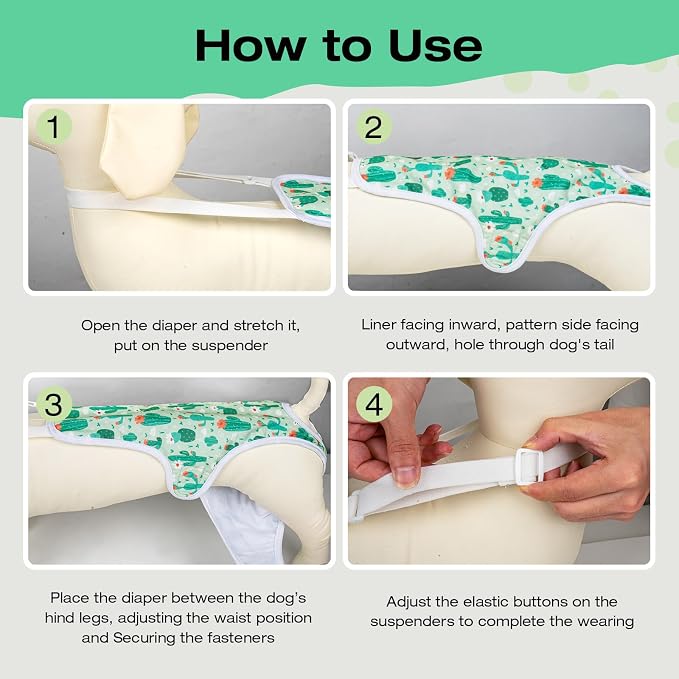 How to Use

1

Open the diaper and stretch it, put on the suspender

2

Liner facing inward, pattern side facing outward, hole through dog's tail

3

Place the diaper between the dog's hind legs, adjusting the waist position and Securing the fasteners

4

Adjust the elastic buttons on the suspenders to complete the wearing