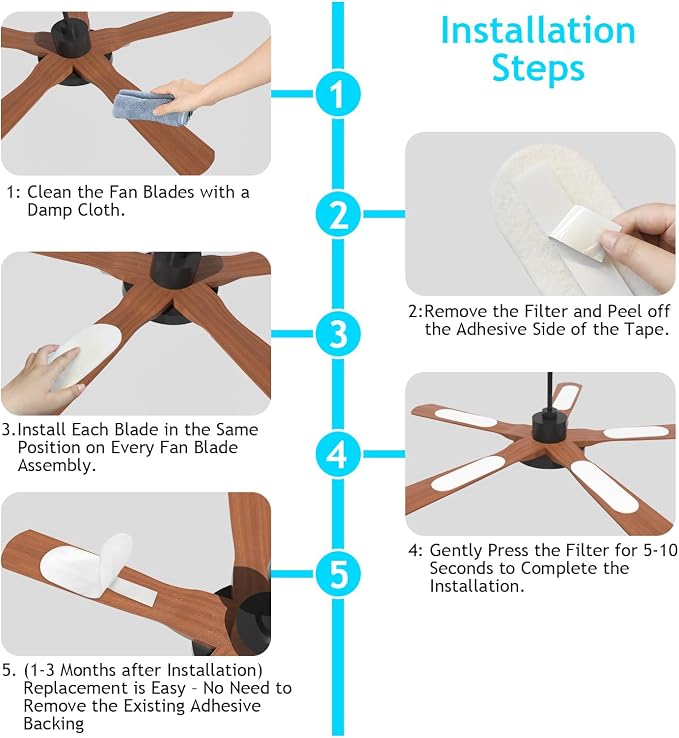 Installation Steps

1

1: Clean the Fan Blades with a Damp Cloth.

2

2:Remove the Filter and Peel off the Adhesive Side of the Tape.

3

3.Install Each Blade in the Same Position on Every Fan Blade Assembly.

4

4: Gently Press the Filter for 5-10 Seconds to Complete the Installation.

5

5. (1-3 Months after Installation) Replacement is Easy - No Need to Remove the Existing Adhesive Backing