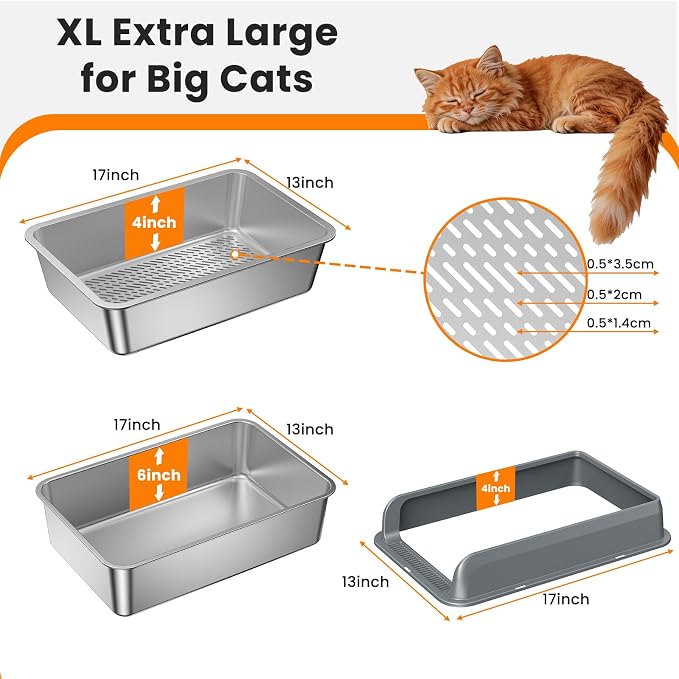 XL Extra Large for Big Cats

17inch

13inch

4inch

0.5*3.5cm

0.5*2cm

0.5*1.4cm

17inch

13inch

6inch

4inch

13inch

17inch