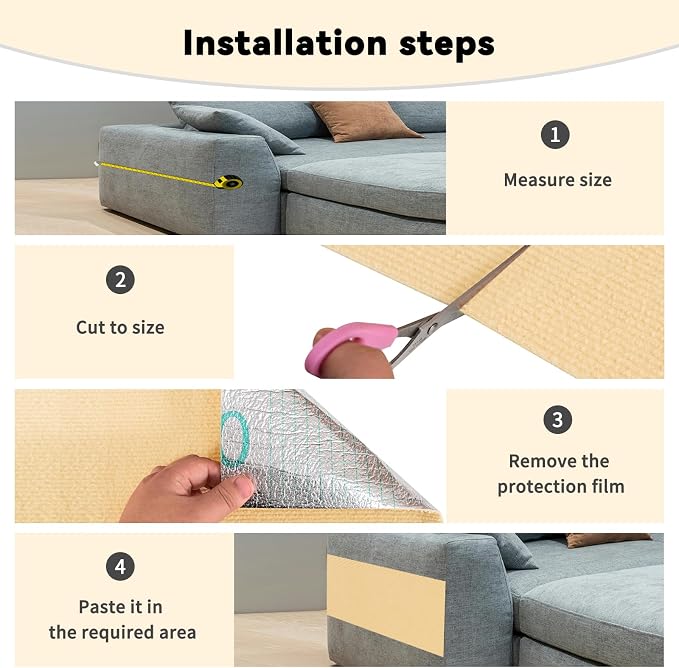 Installation steps

1

Measure size

2

Cut to size

3

Remove the protection film

4

Paste it in the required area