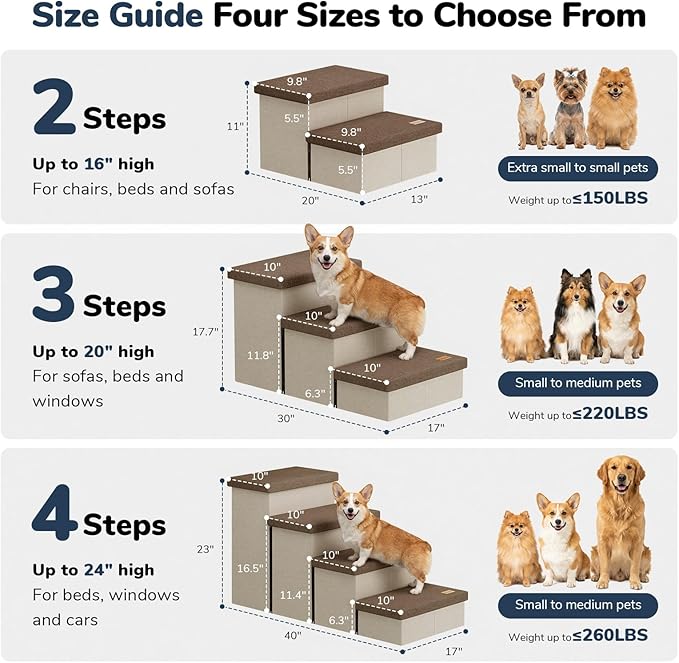 Size Guide Four Sizes to Choose From

2 Steps
Up to 16" high
For chairs, beds and sofas

9.8"
11"
5.5"
9.8"
5.5"
20"
13"

Extra small to small pets
Weight up to ≤150LBS

3 Steps
Up to 20" high
For sofas, beds and windows

10"
17.7"
10"
11.8"
10"
6.3"
30"
17"

Small to medium pets
Weight up to ≤220LBS

4 Steps
Up to 24" high
For beds, windows and cars

10"
10"
23"
16.5"
10"
11.4"
10"
6.3"
40"
17"

Small to medium pets
Weight up to ≤260LBS