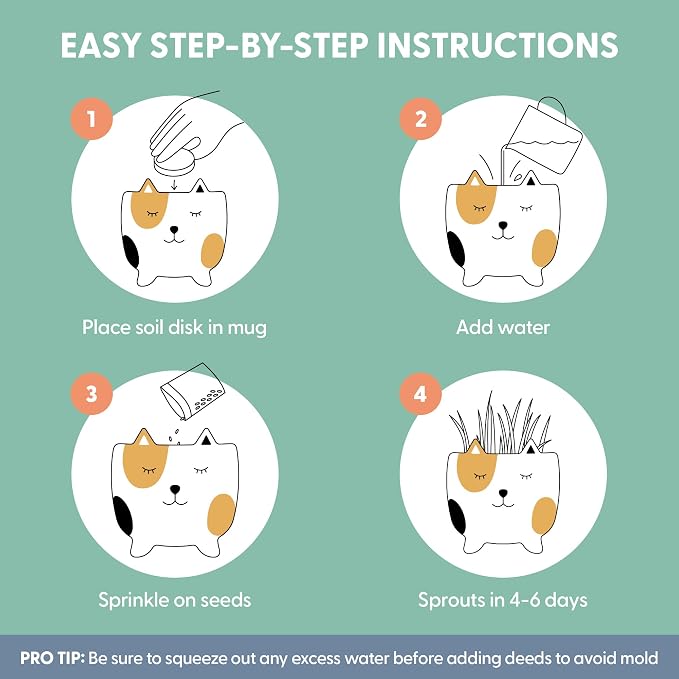 EASY STEP-BY-STEP INSTRUCTIONS

1

Place soil disk in mug

2

Add water

3

Sprinkle on seeds

4

Sprouts in 4-6 days

PRO TIP: Be sure to squeeze out any excess water before adding deeds to avoid mold