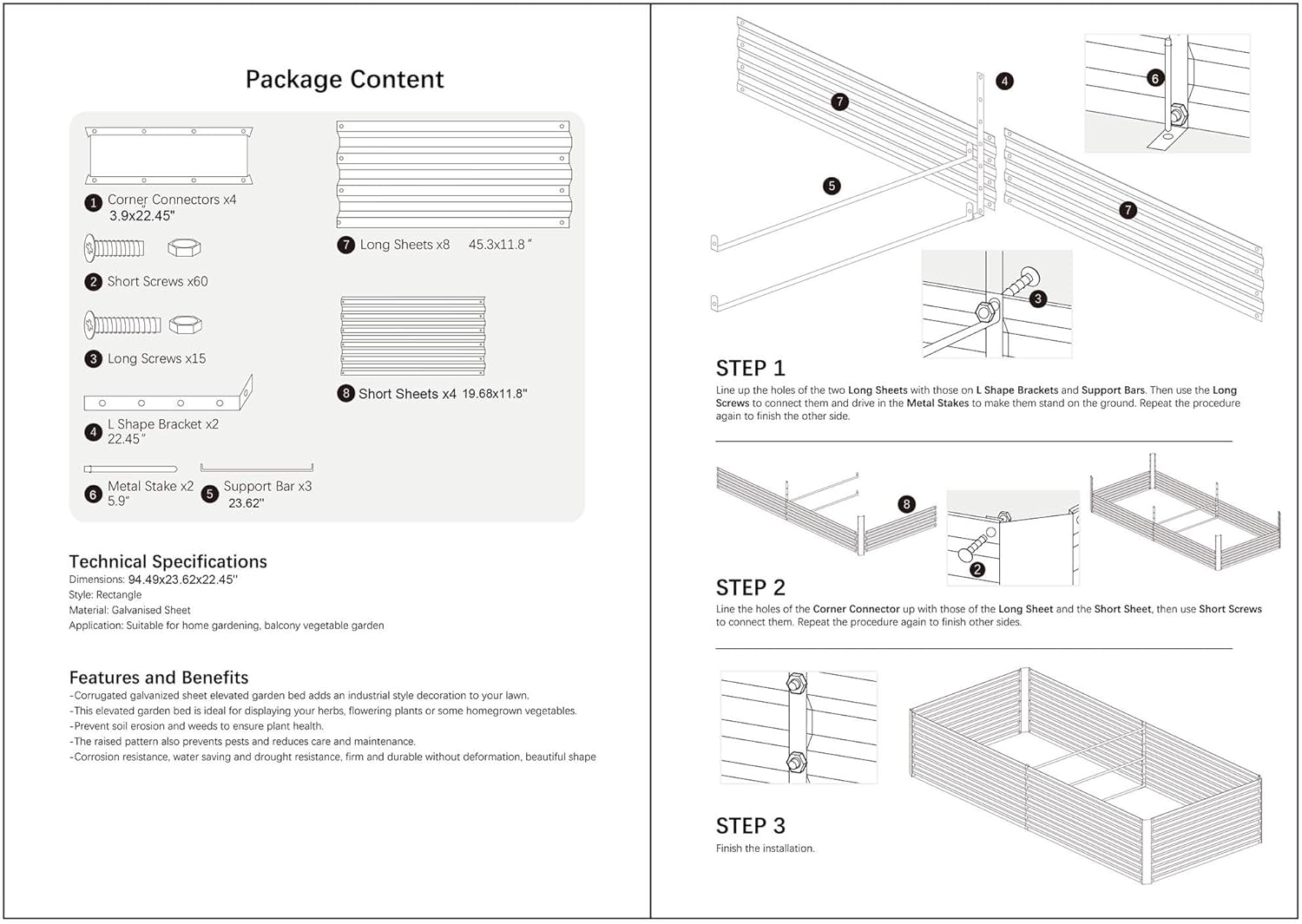 Package Content

1 Corner Connectors x4
3.9x22.45"

2 Short Screws x60

3 Long Screws x15

4 L Shape Bracket x2
22.45"

6 Metal Stake x2
5.9"

5 Support Bar x3
23.62"

7 Long Sheets x8 45.3x11.8"

8 Short Sheets x4 19.68x11.8"

Technical Specifications
Dimensions: 94.49x23.62x22.45"
Style: Rectangle
Material: Galvanised Sheet
Application: Suitable for home gardening, balcony vegetable garden

Features and Benefits
-Corrugated galvanized sheet elevated garden bed adds an industrial style decoration to your lawn.
-This elevated garden bed is ideal for displaying your herbs, flowering plants or some homegrown vegetables.
-Prevent soil erosion and weeds to ensure plant health.
-The raised pattern also prevents pests and reduces care and maintenance.
-Corrosion resistance, water saving and drought resistance, firm and durable without deformation, beautiful shape

7 4 6 5 7 3

STEP 1
Line up the holes of the two Long Sheets with those on L Shape Brackets and Support Bars. Then use the Long Screws to connect them and drive in the Metal Stakes to make them stand on the ground. Repeat the procedure again to finish the other side.

8 2

STEP 2
Line the holes of the Corner Connector up with those of the Long Sheet and the Short Sheet, then use Short Screws to connect them. Repeat the procedure again to finish other sides.

STEP 3
Finish the installation.