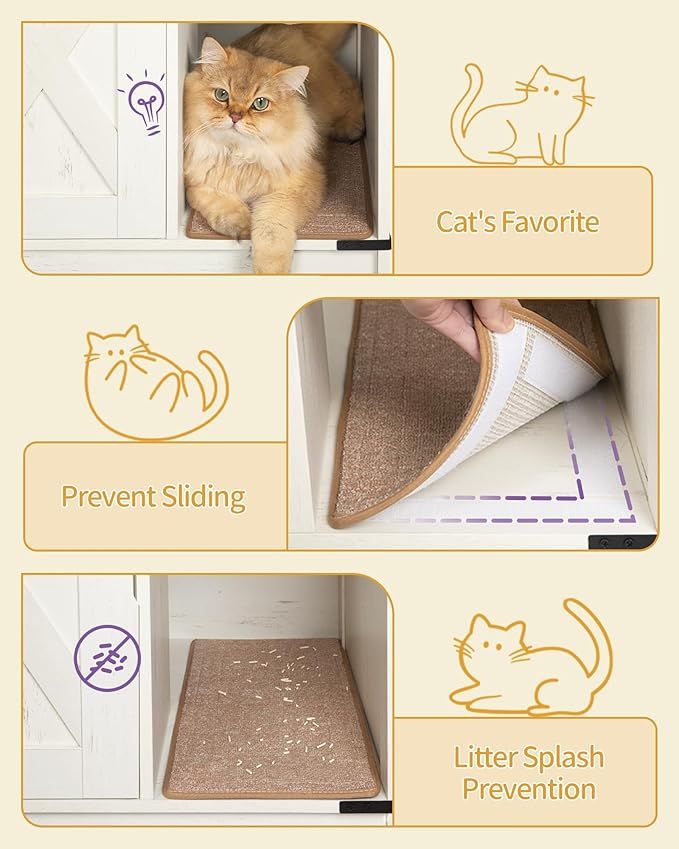 Cat's Favorite

Prevent Sliding

Litter Splash Prevention