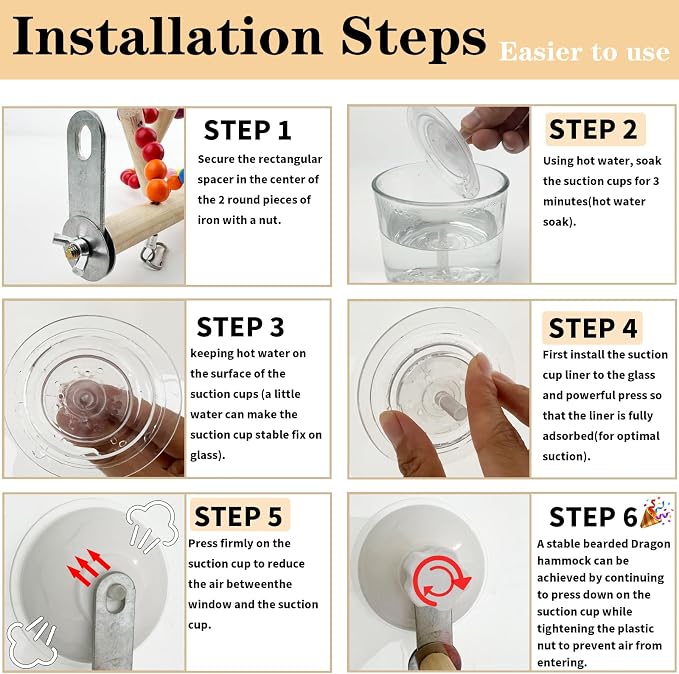 Installation Steps Easier to use

STEP 1

Secure the rectangular spacer in the center of the 2 round pieces of iron with a nut.

STEP 2

Using hot water, soak the suction cups for 3 minutes(hot water soak).

STEP 3

keeping hot water on the surface of the suction cups (a little water can make the suction cup stable fix on glass).

STEP 4

First install the suction cup liner to the glass and powerful press so that the liner is fully adsorbed(for optimal suction).

STEP 5

Press firmly on the suction cup to reduce the air betweenthe window and the suction cup.

STEP 6

A stable bearded Dragon hammock can be achieved by continuing to press down on the suction cup while tightening the plastic nut to prevent air from entering.