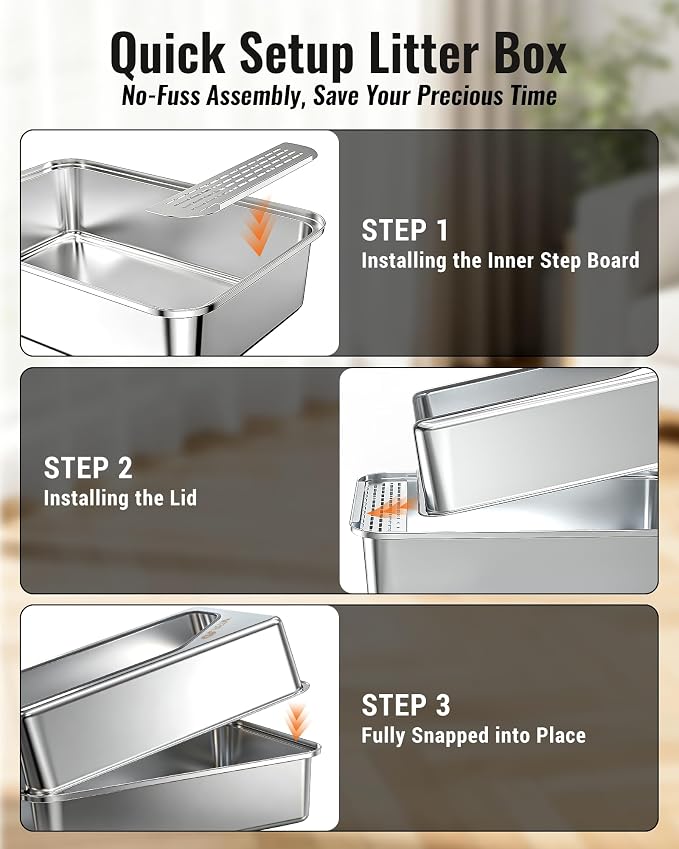 Quick Setup Litter Box
No-Fuss Assembly, Save Your Precious Time

STEP 1
Installing the Inner Step Board

STEP 2
Installing the Lid

STEP 3
Fully Snapped into Place