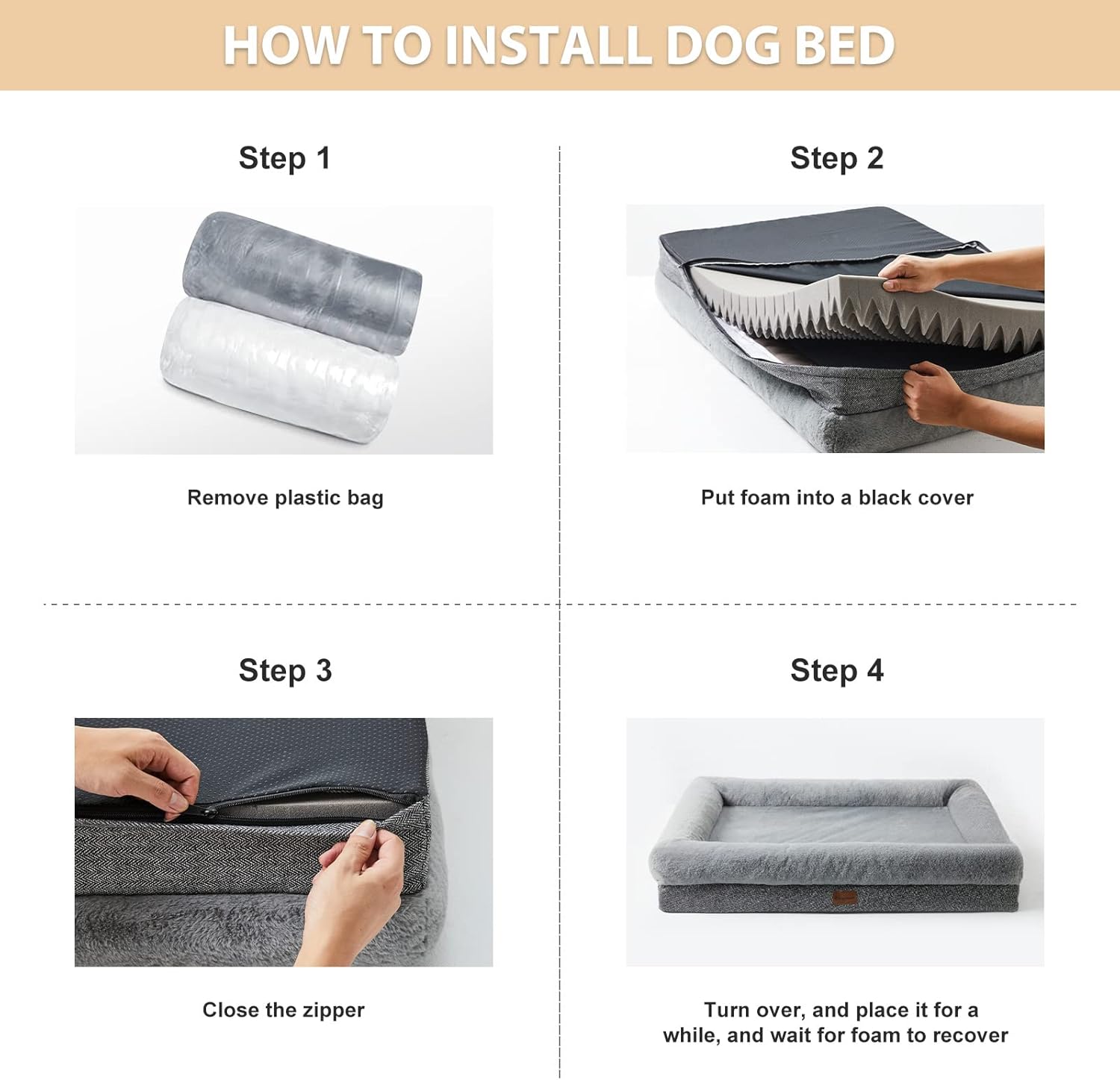 HOW TO INSTALL DOG BED

Step 1

Remove plastic bag

Step 2

Put foam into a black cover

Step 3

Close the zipper

Step 4

Turn over, and place it for a while, and wait for foam to recover