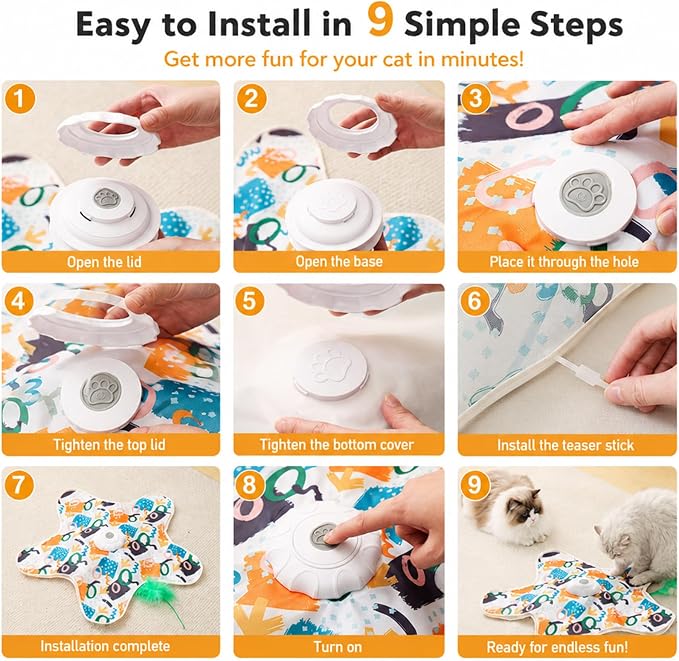 Easy to Install in 9 Simple Steps

Get more fun for your cat in minutes!

1
Open the lid

2
Open the base

3
Place it through the hole

4
Tighten the top lid

5
Tighten the bottom cover

6
Install the teaser stick

7
Installation complete

8
Turn on

9
Ready for endless fun!