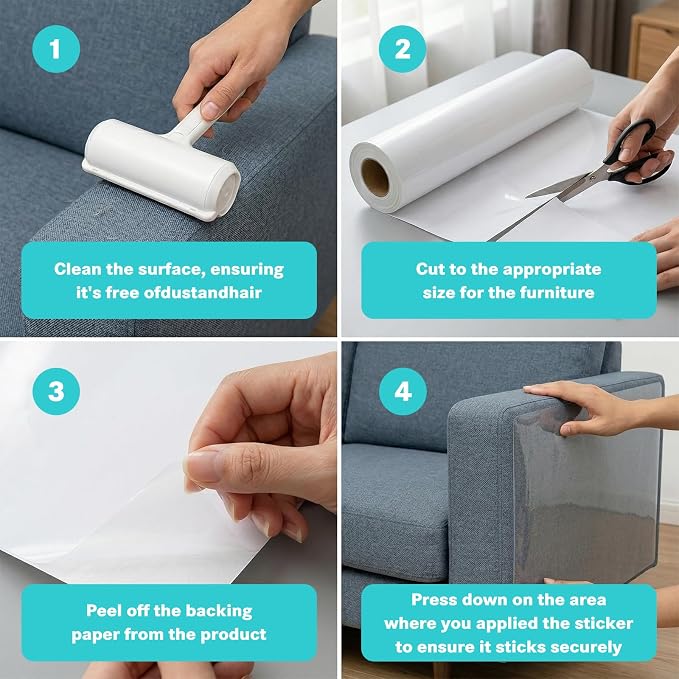 1

Clean the surface, ensuring it's free ofdustandhair

2

Cut to the appropriate size for the furniture

3

Peel off the backing paper from the product

4

Press down on the area where you applied the sticker to ensure it sticks securely