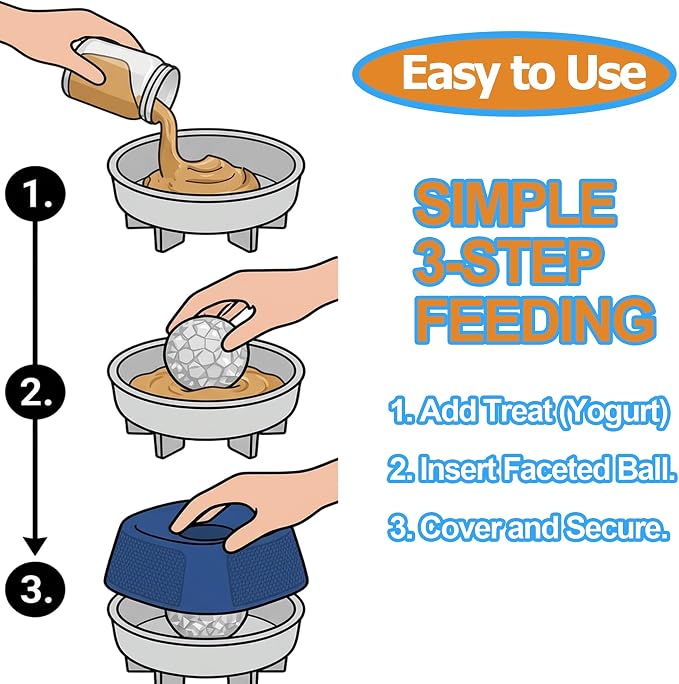 1.

2.

3.

Easy to Use

SIMPLE 3-STEP FEEDING

1. Add Treat (Yogurt)

2. Insert Faceted Ball.

3. Cover and Secure.