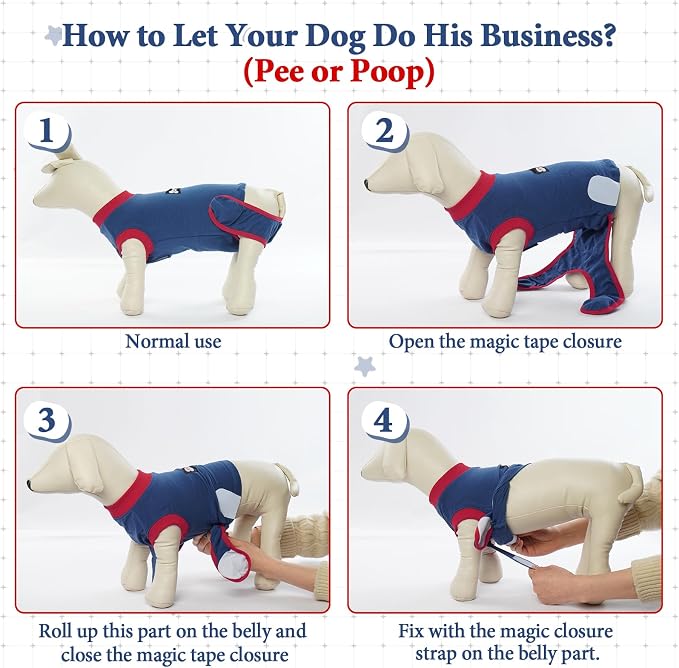 How to Let Your Dog Do His Business?
(Pee or Poop)

1

Normal use

2

Open the magic tape closure

3

Roll up this part on the belly and close the magic tape closure

4

Fix with the magic closure strap on the belly part.