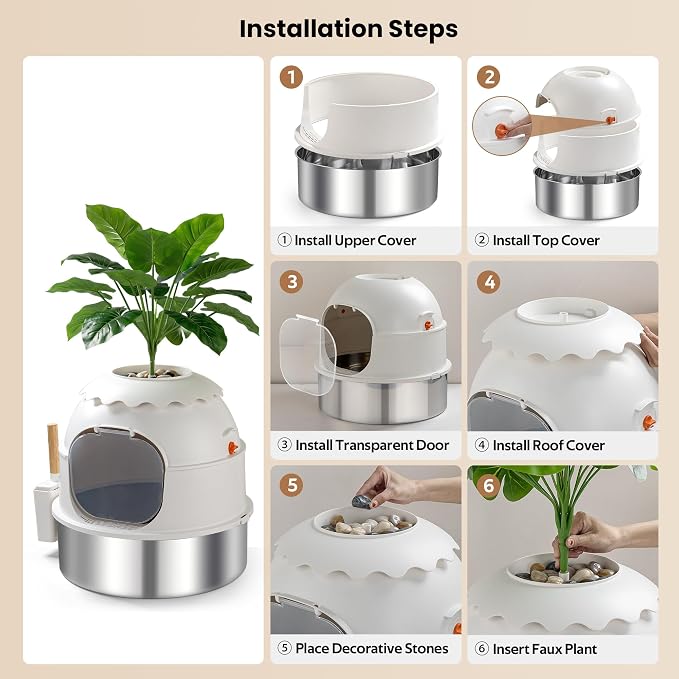 Installation Steps

1

① Install Upper Cover

2

② Install Top Cover

3

③ Install Transparent Door

4

④ Install Roof Cover

5

⑤ Place Decorative Stones

6

⑥ Insert Faux Plant