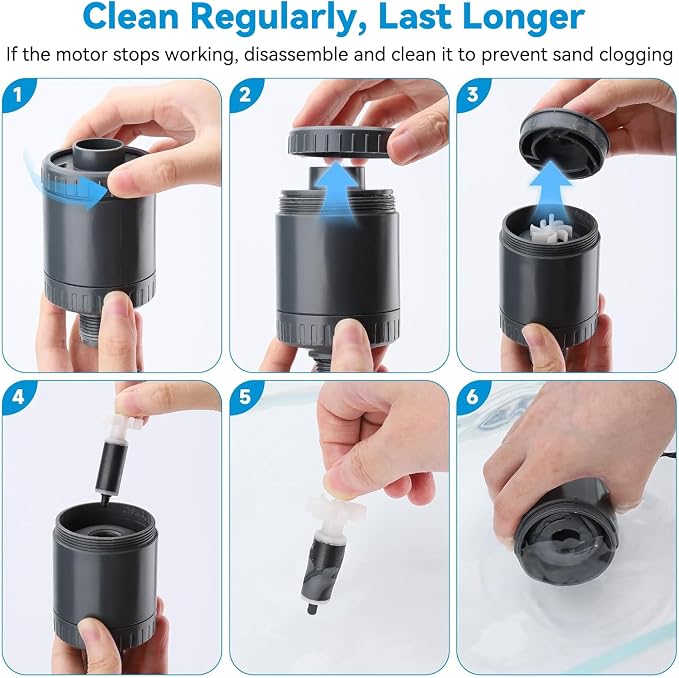 Clean Regularly, Last Longer

If the motor stops working, disassemble and clean it to prevent sand clogging

1

2

3

4

5

6