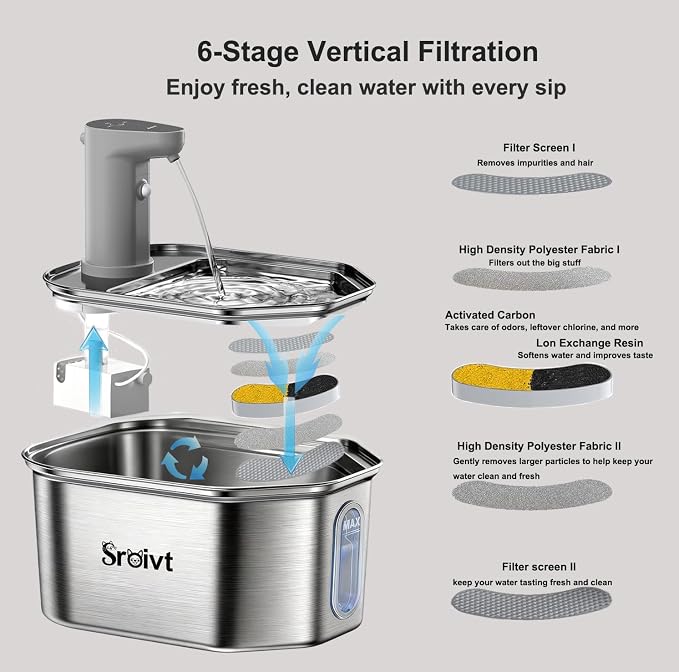 6-Stage Vertical Filtration

Enjoy fresh, clean water with every sip

Filter Screen I
Removes impurities and hair

High Density Polyester Fabric I
Filters out the big stuff

Activated Carbon
Takes care of odors, leftover chlorine, and more

Lon Exchange Resin
Softens water and improves taste

High Density Polyester Fabric II
Gently removes larger particles to help keep your water clean and fresh

Filter screen II
keep your water tasting fresh and clean

Sroivt

MAX