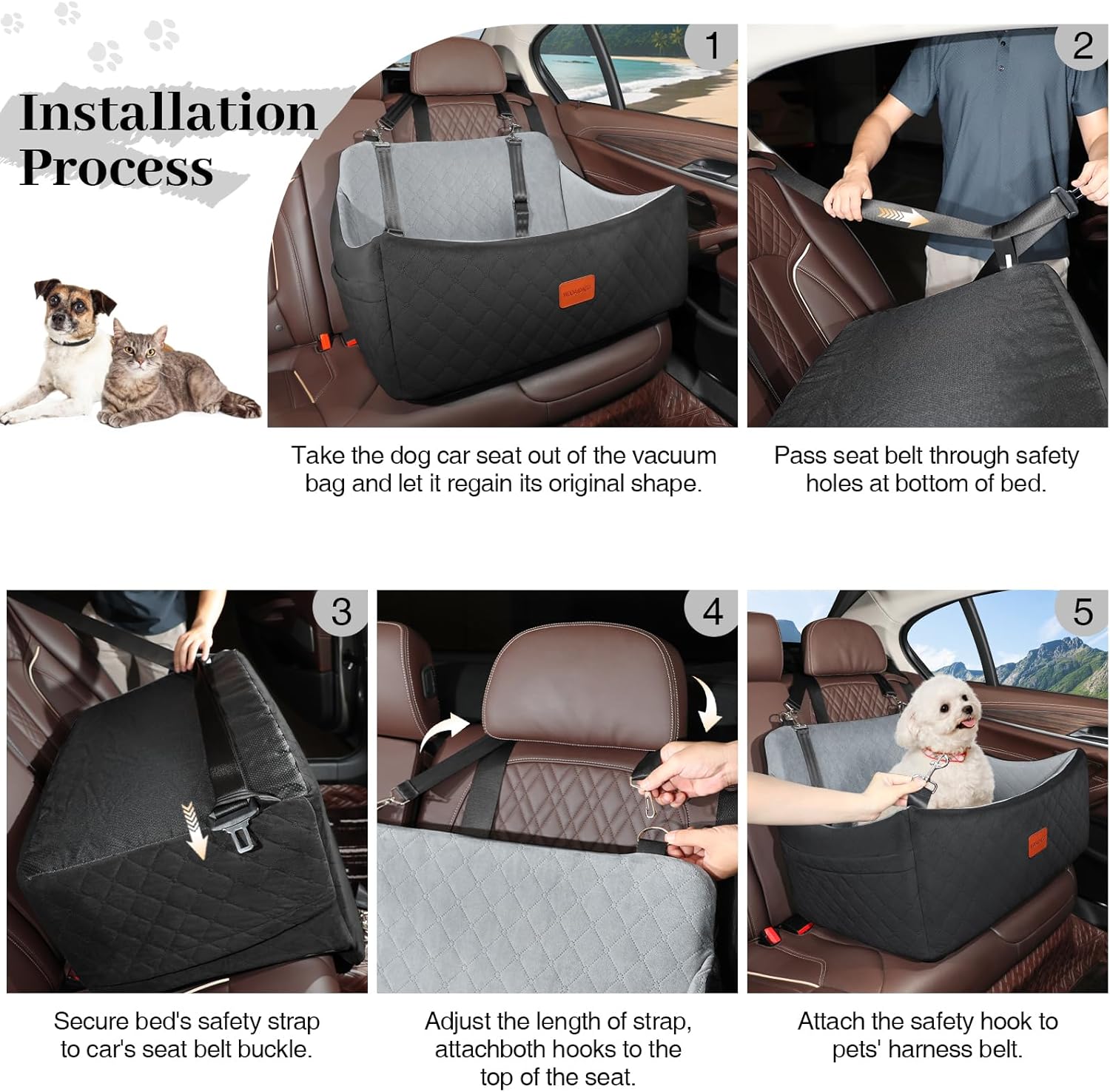 Installation Process

1

Take the dog car seat out of the vacuum bag and let it regain its original shape.

2

Pass seat belt through safety holes at bottom of bed.

3

Secure bed's safety strap to car's seat belt buckle.

4

Adjust the length of strap, attachboth hooks to the top of the seat.

5

Attach the safety hook to pets' harness belt.