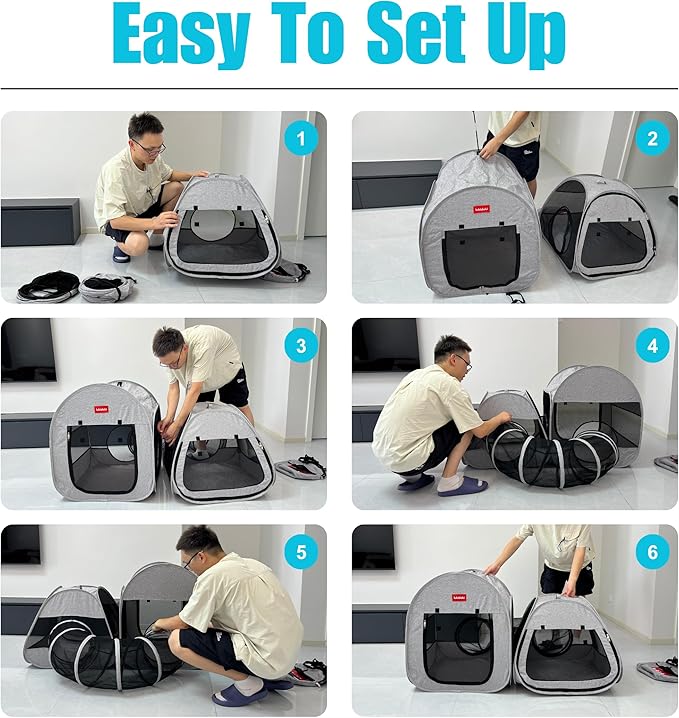 Easy To Set Up

1

2

3

4

5

6