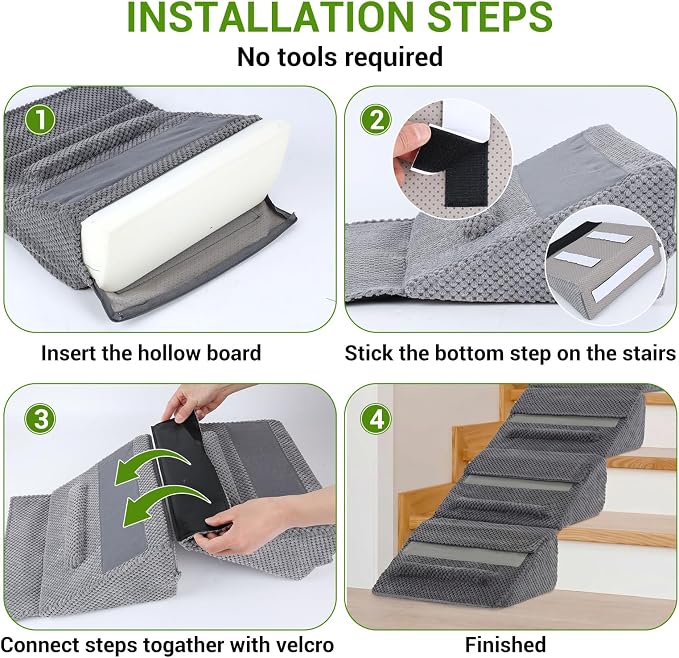 INSTALLATION STEPS
No tools required

1

Insert the hollow board

2

Stick the bottom step on the stairs

3

Connect steps togather with velcro

4

Finished