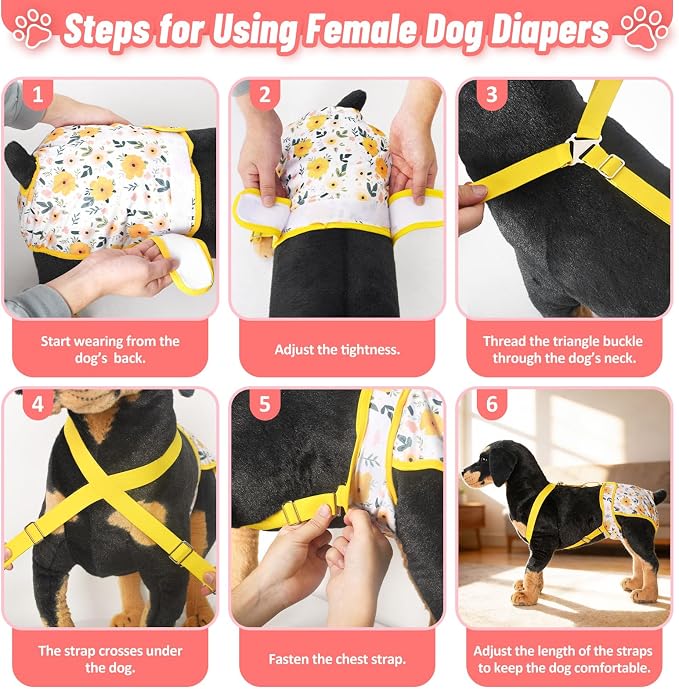 Steps for Using Female Dog Diapers

1

Start wearing from the dog's back.

2

Adjust the tightness.

3

Thread the triangle buckle through the dog's neck.

4

The strap crosses under the dog.

5

Fasten the chest strap.

6

Adjust the length of the straps to keep the dog comfortable.