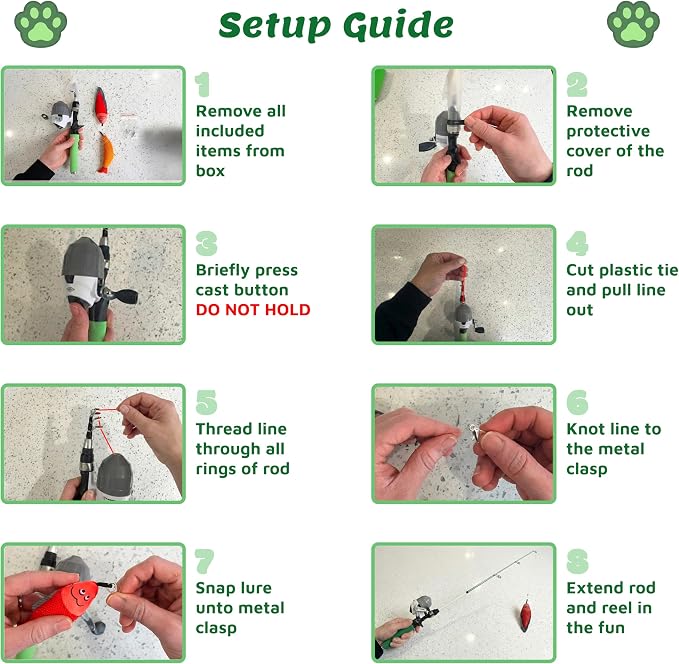 Setup Guide

1
Remove all included items from box

2
Remove protective cover of the rod

3
Briefly press cast button
DO NOT HOLD

4
Cut plastic tie and pull line out

5
Thread line through all rings of rod

6
Knot line to the metal clasp

7
Snap lure unto metal clasp

8
Extend rod and reel in the fun