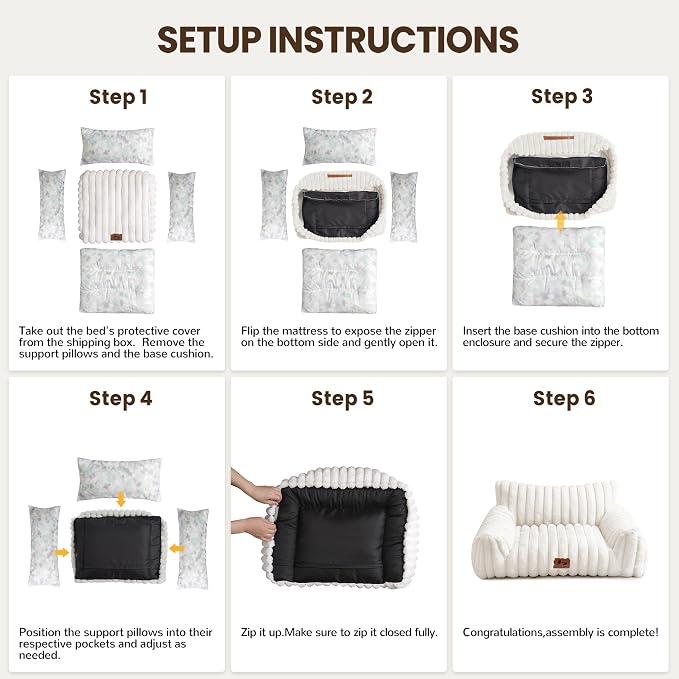 SETUP INSTRUCTIONS

Step 1

Take out the bed's protective cover from the shipping box. Remove the support pillows and the base cushion.

Step 2

Flip the mattress to expose the zipper on the bottom side and gently open it.

Step 3

Insert the base cushion into the bottom enclosure and secure the zipper.

Step 4

Position the support pillows into their respective pockets and adjust as needed.

Step 5

Zip it up.Make sure to zip it closed fully.

Step 6

Congratulations,assembly is complete!