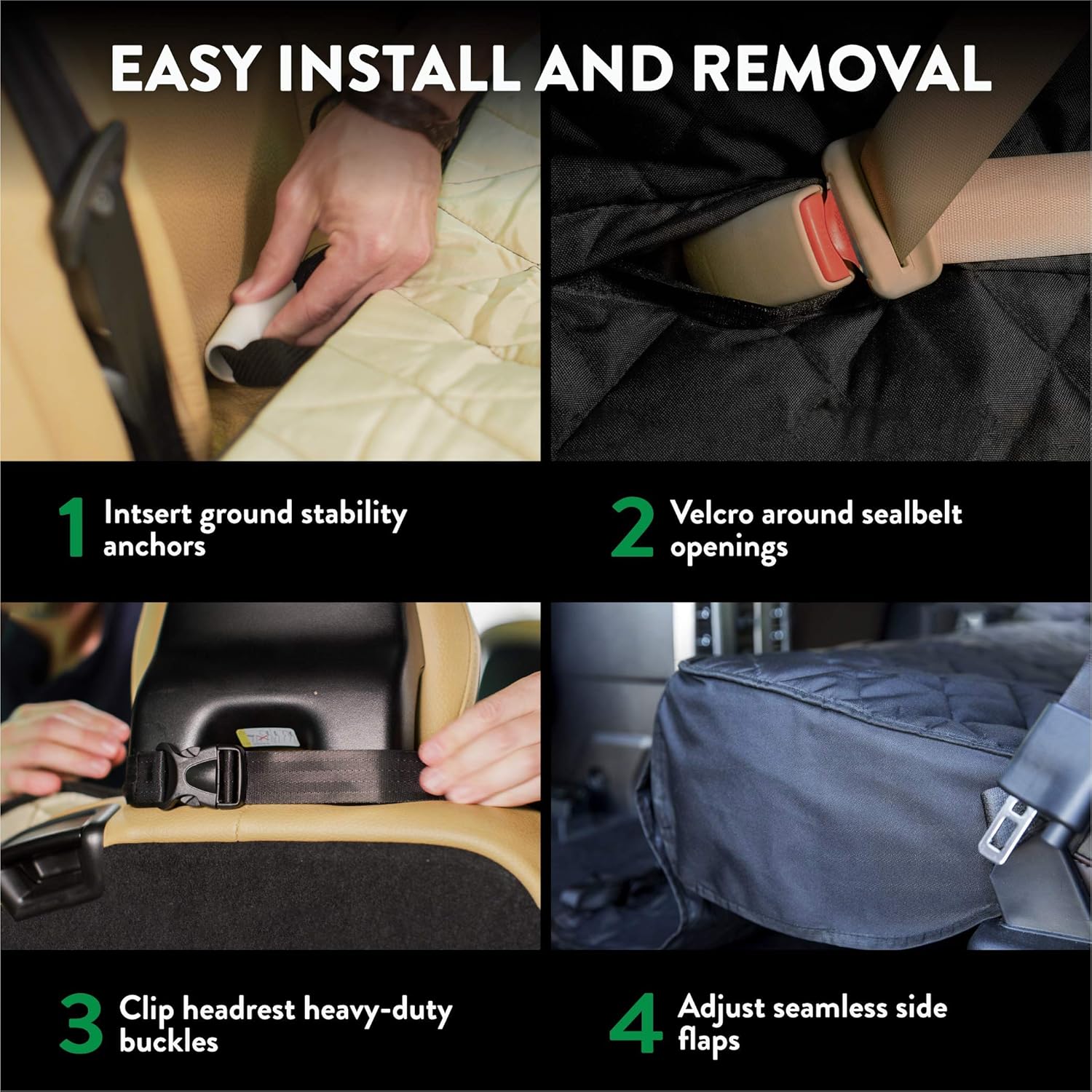 EASY INSTALL AND REMOVAL

1 Intsert ground stability anchors

2 Velcro around sealbelt openings

3 Clip headrest heavy-duty buckles

4 Adjust seamless side flaps