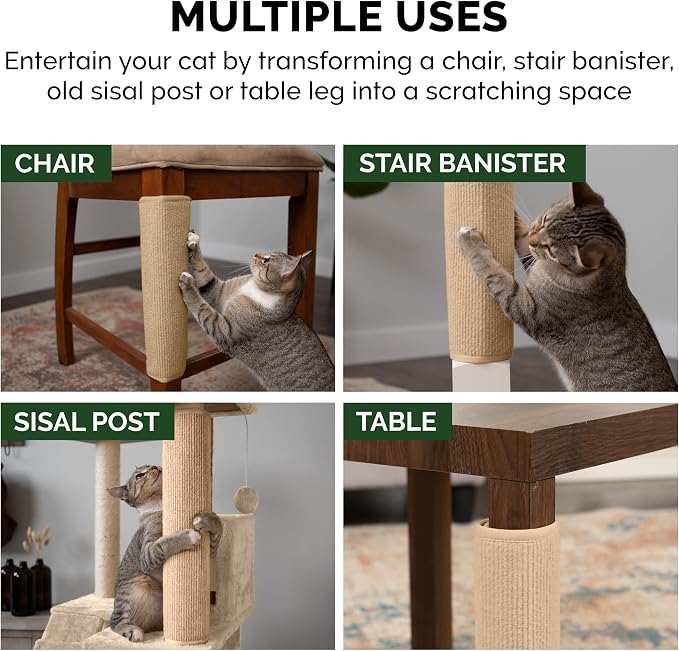 MULTIPLE USES

Entertain your cat by transforming a chair, stair banister, old sisal post or table leg into a scratching space

CHAIR

STAIR BANISTER

SISAL POST

TABLE