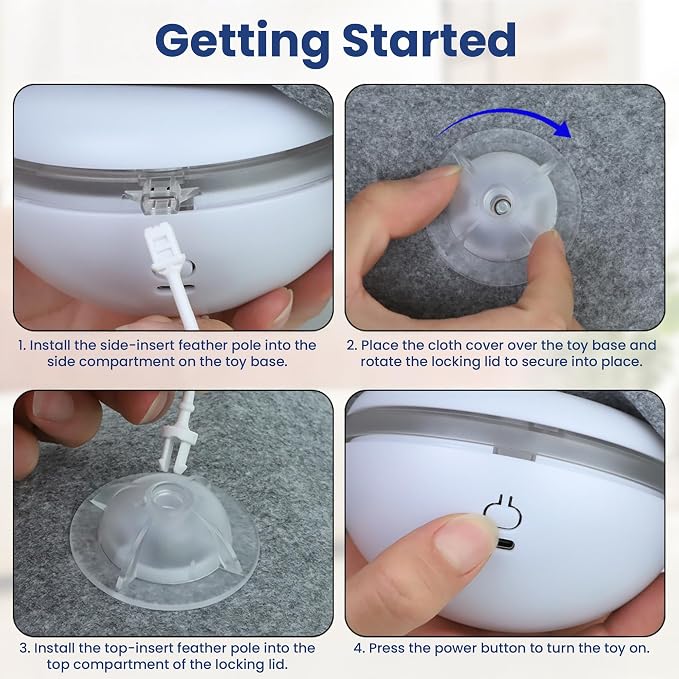 Getting Started

1. Install the side-insert feather pole into the side compartment on the toy base.

2. Place the cloth cover over the toy base and rotate the locking lid to secure into place.

3. Install the top-insert feather pole into the top compartment of the locking lid.

4. Press the power button to turn the toy on.