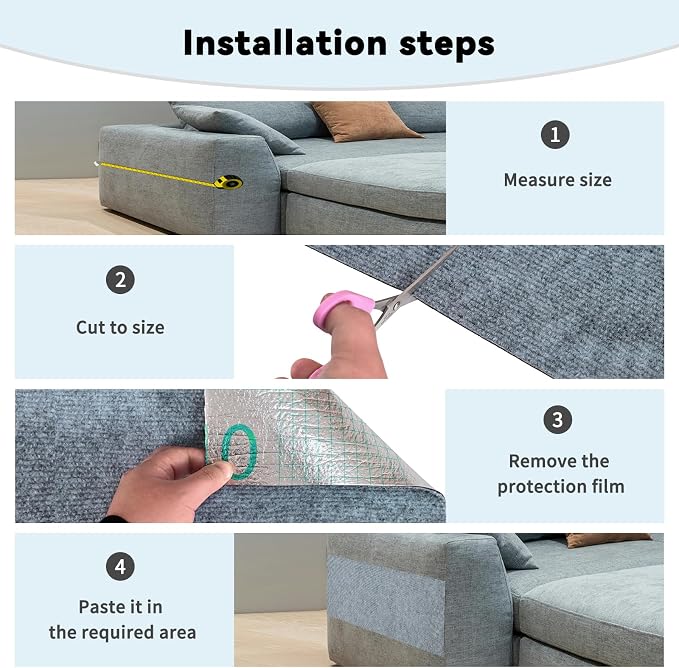 Installation steps

1

Measure size

2

Cut to size

3

Remove the protection film

4

Paste it in the required area