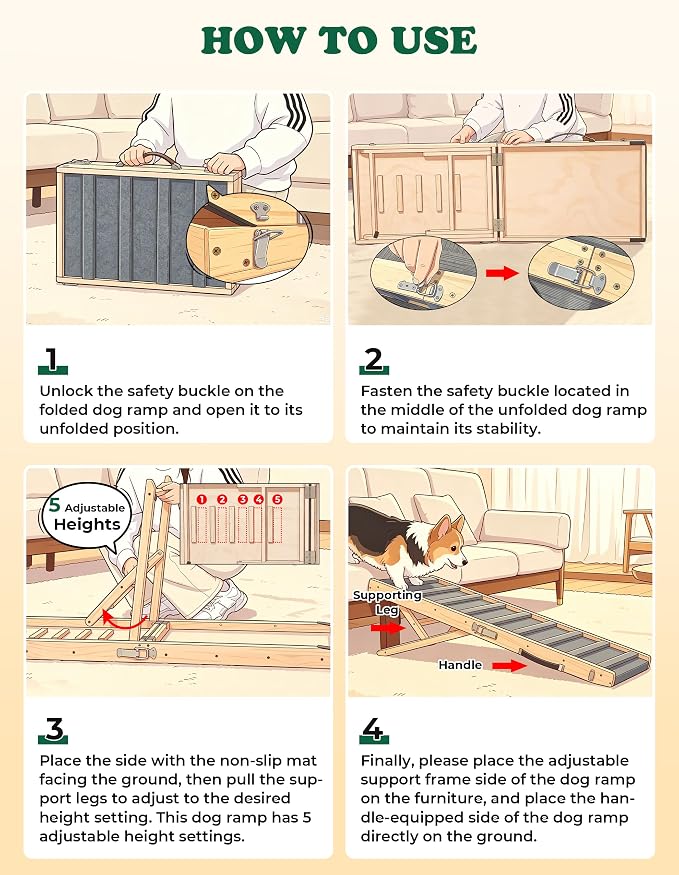 HOW TO USE

1

Unlock the safety buckle on the folded dog ramp and open it to its unfolded position.

2

Fasten the safety buckle located in the middle of the unfolded dog ramp to maintain its stability.

5 Adjustable Heights

1 2 3 4 5

3

Place the side with the non-slip mat facing the ground, then pull the support legs to adjust to the desired height setting. This dog ramp has 5 adjustable height settings.

Supporting Leg

Handle

4

Finally, please place the adjustable support frame side of the dog ramp on the furniture, and place the handle-equipped side of the dog ramp directly on the ground.