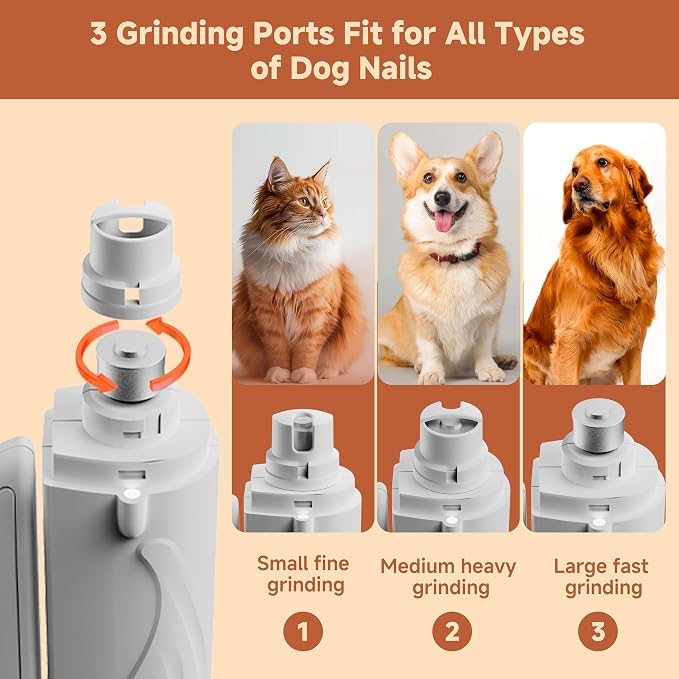 3 Grinding Ports Fit for All Types of Dog Nails

Small fine grinding

1

Medium heavy grinding

2

Large fast grinding

3