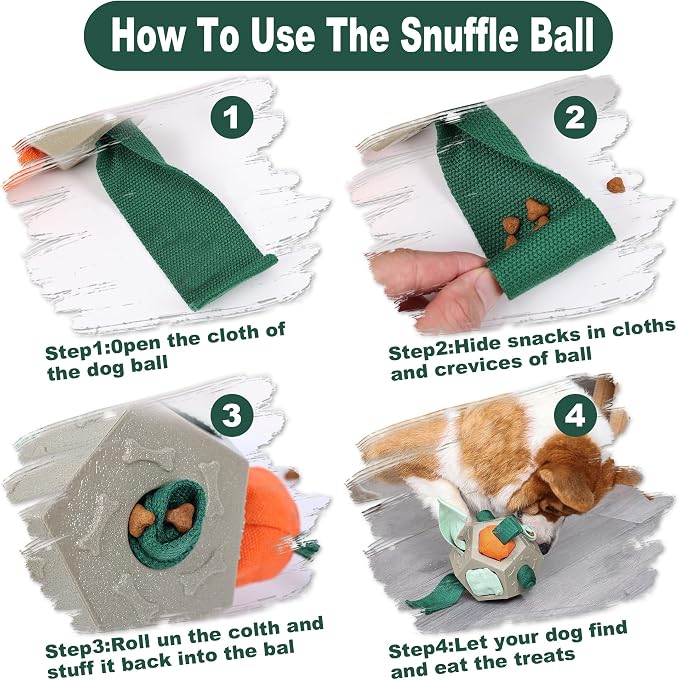 How To Use The Snuffle Ball

1

Step1:0pen the cloth of the dog ball

2

Step2:Hide snacks in cloths and crevices of ball

3

Step3:Roll un the colth and stuff it back into the bal

4

Step4:Let your dog find and eat the treats