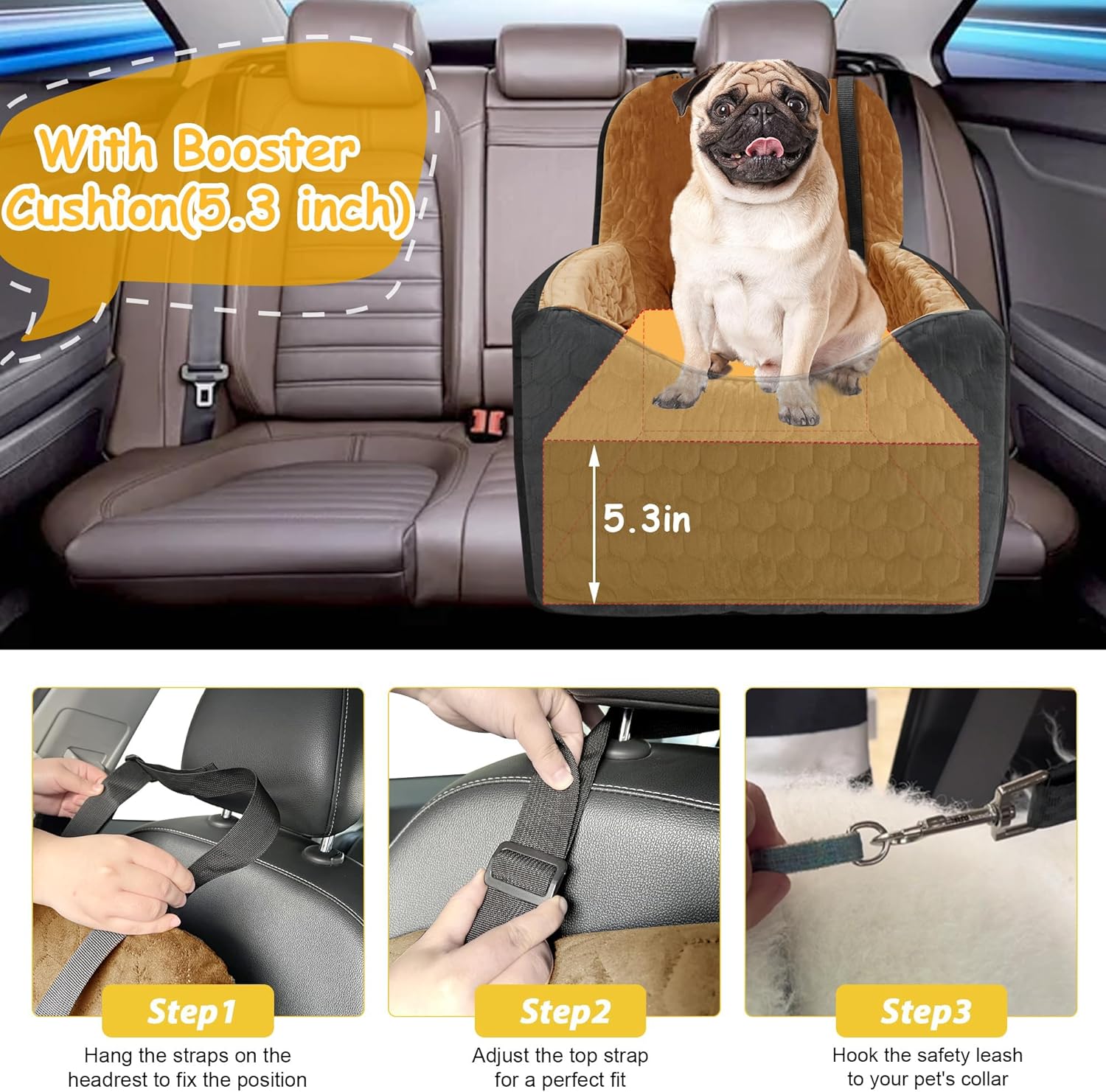 With Booster Cushion(5.3 inch)

5.3in

Step1
Hang the straps on the headrest to fix the position

Step2
Adjust the top strap for a perfect fit

Step3
Hook the safety leash to your pet's collar