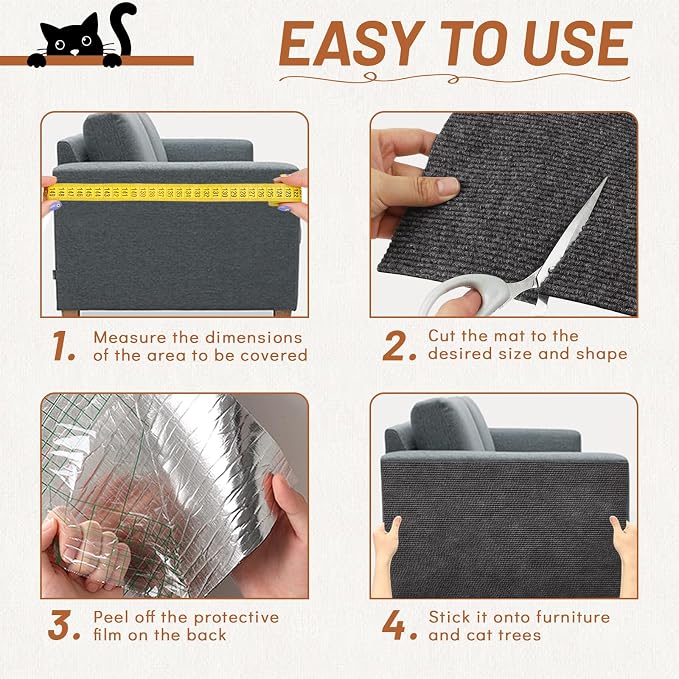 EASY TO USE

1. Measure the dimensions of the area to be covered

2. Cut the mat to the desired size and shape

3. Peel off the protective film on the back

4. Stick it onto furniture and cat trees