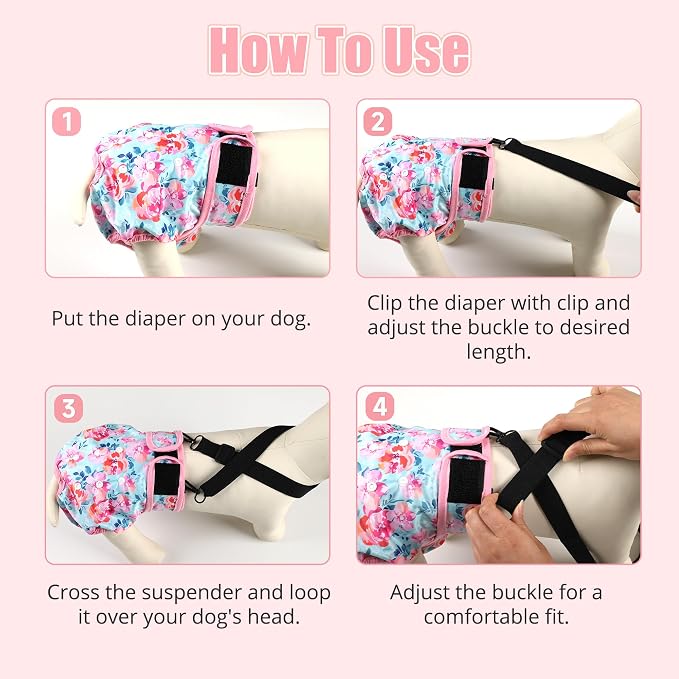 How To Use

1

Put the diaper on your dog.

2

Clip the diaper with clip and adjust the buckle to desired length.

3

Cross the suspender and loop it over your dog's head.

4

Adjust the buckle for a comfortable fit.